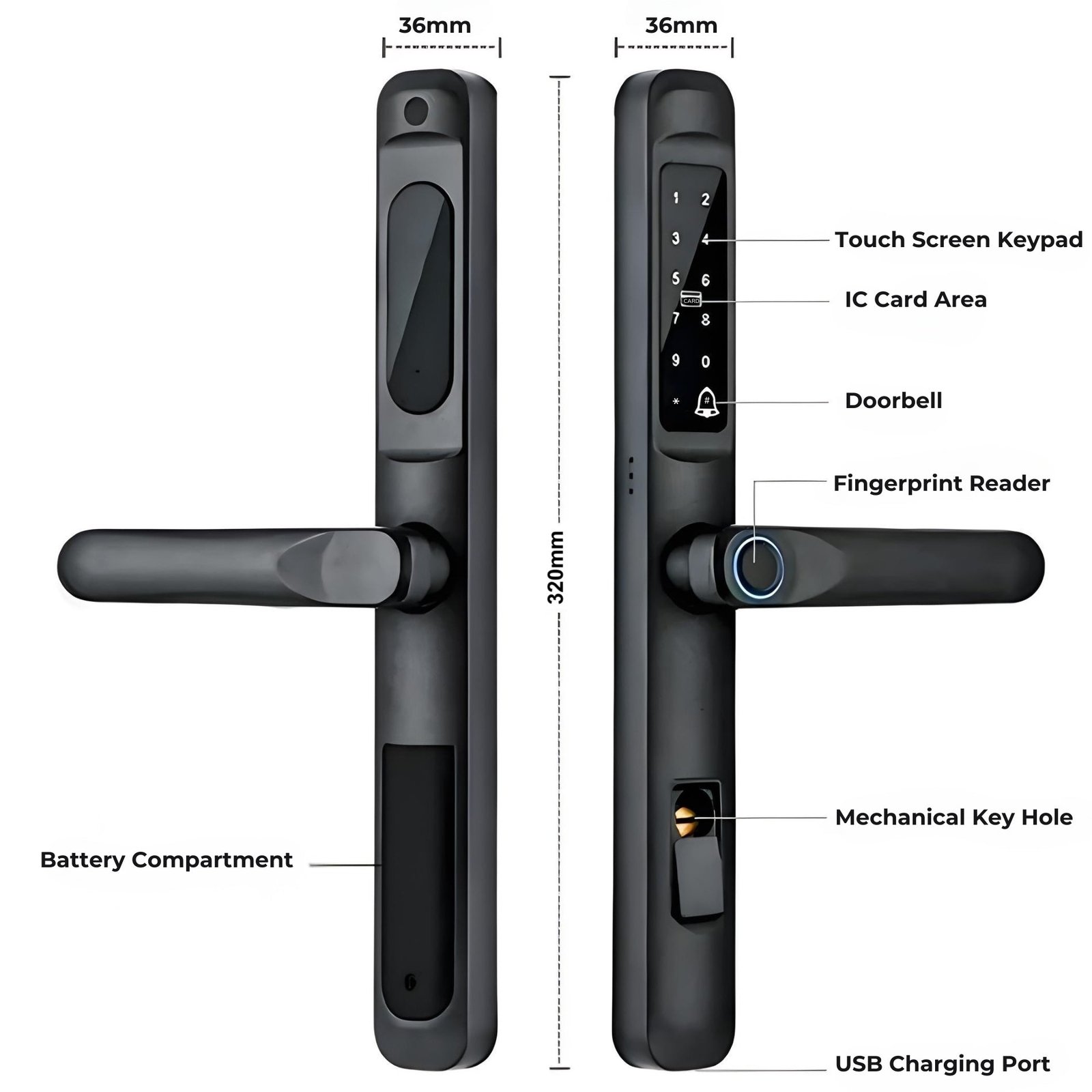 36mm

36mm

320mm

1 2
3 4
5 6
CARD
7 8
9 0
* #

Touch Screen Keypad

IC Card Area

Doorbell

Fingerprint Reader

Mechanical Key Hole

Battery Compartment

USB Charging Port